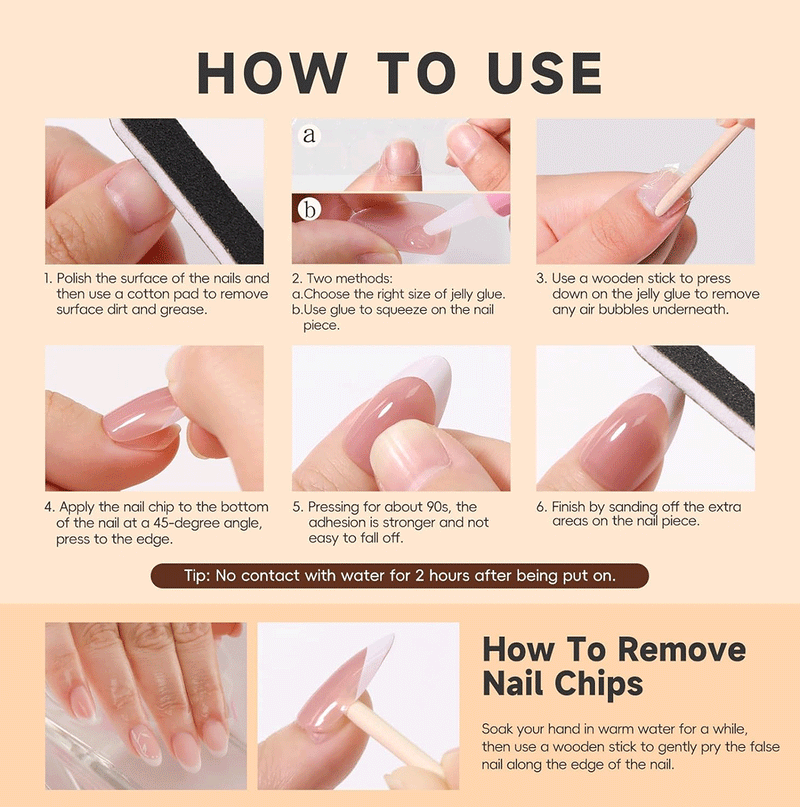 HOW TO USE

a

b

1. Polish the surface of the nails and then use a cotton pad to remove surface dirt and grease.

2. Two methods:
a.Choose the right size of jelly glue.
b.Use glue to squeeze on the nail piece.

3. Use a wooden stick to press down on the jelly glue to remove any air bubbles underneath.

4. Apply the nail chip to the bottom of the nail at a 45-degree angle, press to the edge.

5. Pressing for about 90s, the adhesion is stronger and not easy to fall off.

6. Finish by sanding off the extra areas on the nail piece.

Tip: No contact with water for 2 hours after being put on.

How To Remove Nail Chips

Soak your hand in warm water for a while, then use a wooden stick to gently pry the false nail along the edge of the nail.