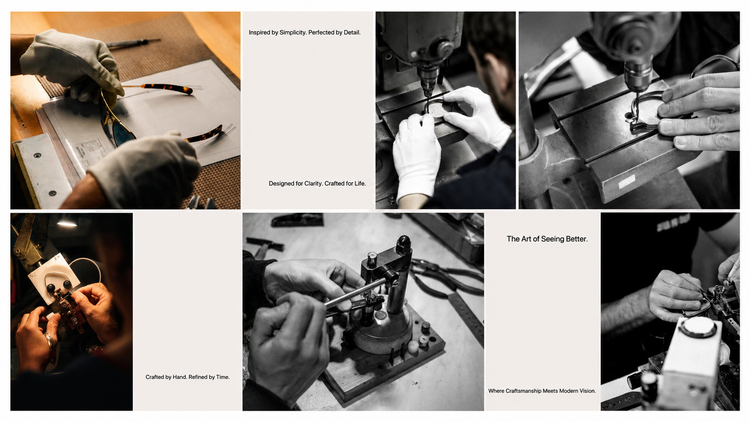 Inspired by Simplicity. Perfected by Detail.

Designed for Clarity. Crafted for Life.

Crafted by Hand. Refined by Time.

The Art of Seeing Better.

Where Craftsmanship Meets Modern Vision.